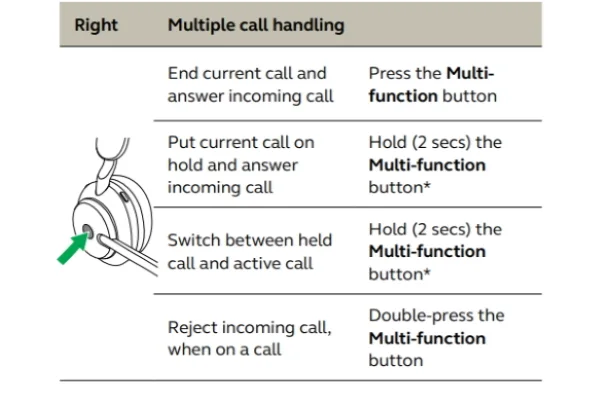 | Right | Multiple call handling | |
|---|---|---|
| | End current call and answer incoming call | Press the **Multi-function** button |
| | Put current call on hold and answer incoming call | Hold (2 secs) the **Multi-function** button* |
| | Switch between held call and active call | Hold (2 secs) the **Multi-function** button* |
| | Reject incoming call, when on a call | Double-press the **Multi-function** button |